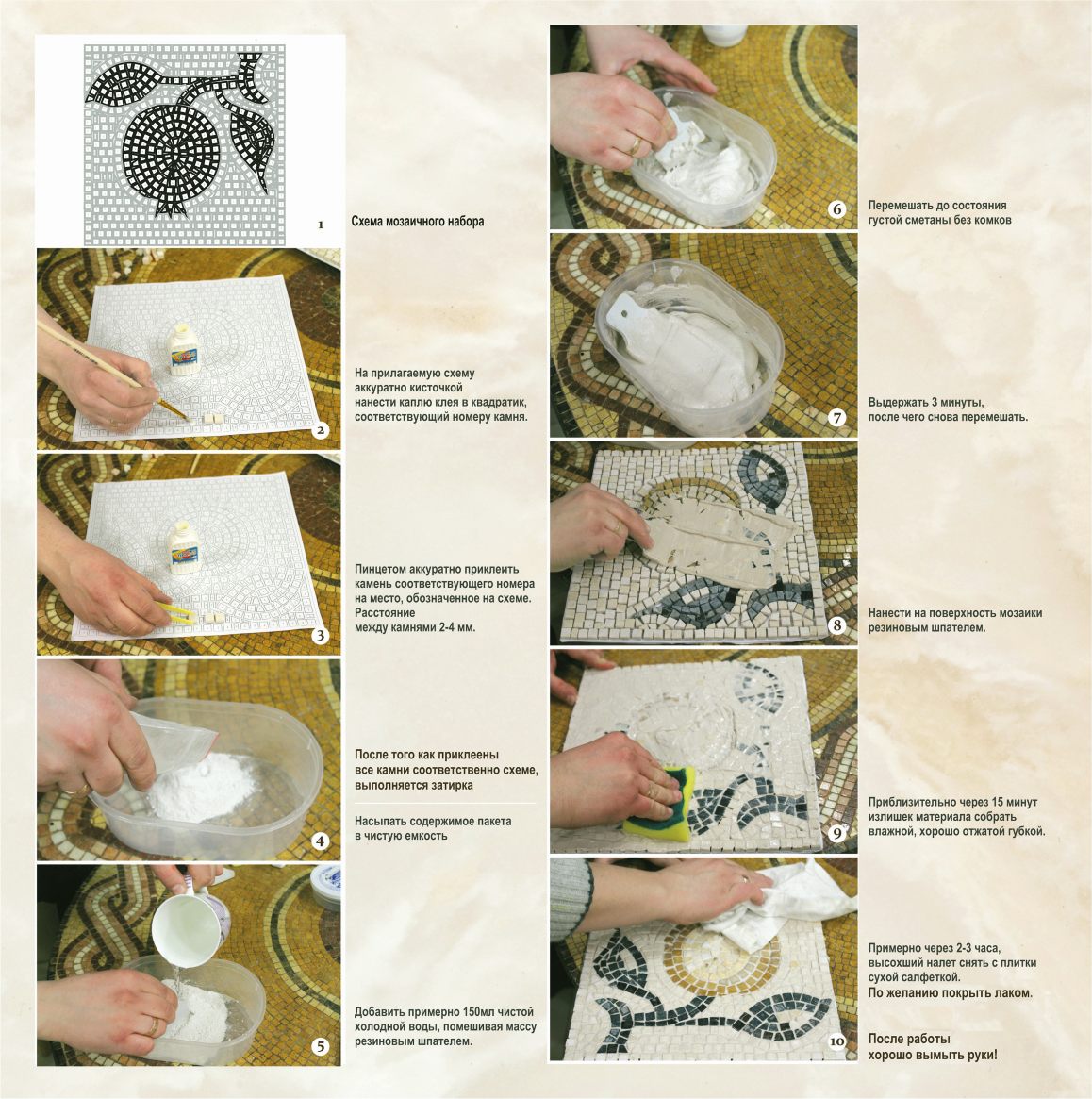 1

Схема мозаичного набора

2

На прилагаемую схему аккуратно кисточкой нанести каплю клея в квадратик, соответствующий номеру камня.

3

Пинцетом аккуратно приклеить камень соответствующего номера на место, обозначенное на схеме. Расстояние между камнями 2-4 мм.

4

После того как приклеены все камни соответственно схеме, выполняется затирка

Насыпать содержимое пакета в чистую емкость

5

Добавить примерно 150мл чистой холодной воды, помешивая массу резиновым шпателем.

6

Перемешать до состояния густой сметаны без комков

7

Выдержать 3 минуты, после чего снова перемешать.

8

Нанести на поверхность мозаики резиновым шпателем.

9

Приблизительно через 15 минут излишек материала собрать влажной, хорошо отжатой губкой.

10

Примерно через 2-3 часа, высохший налет снять с плитки сухой салфеткой.
По желанию покрыть лаком.

После работы хорошо вымыть руки!